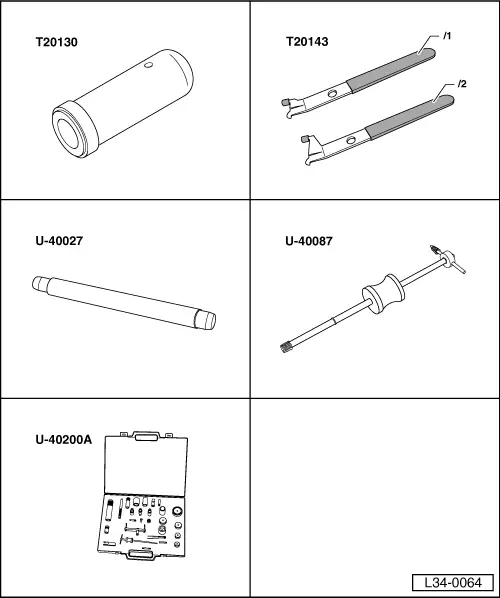 T20130

T20143

/1

/2

U-40027

U-40087

U-40200A

L34-0064