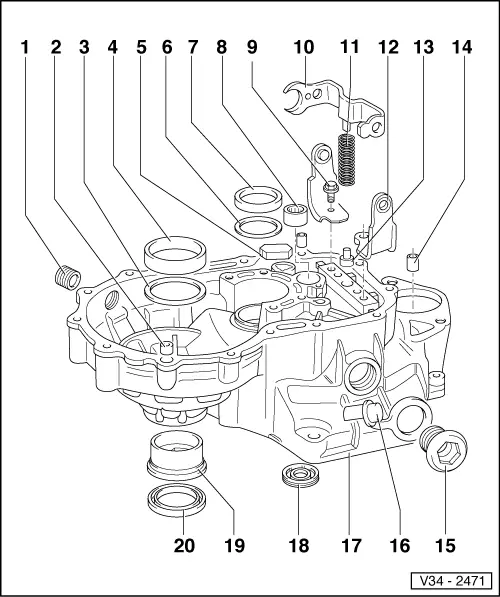 1 2 3 4 5 6 7 8 9 10 11 12 13 14

20 19 18 17 16 15

V34 - 2471