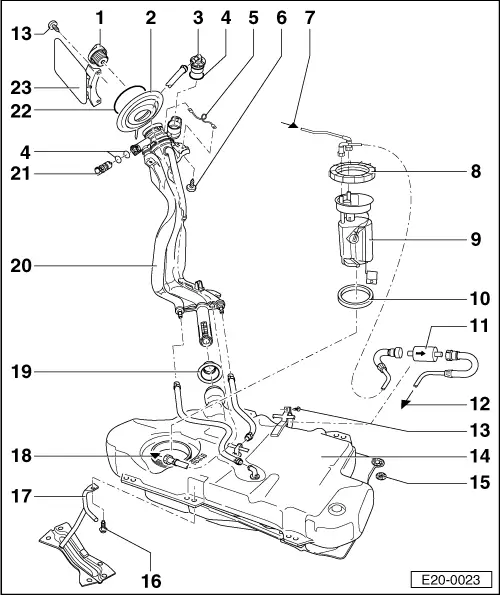 13 1 2 3 4 5 6 7
23
22
4
21
8
9
20
10
11
19
12
13
18
14
15
17
16
E20-0023