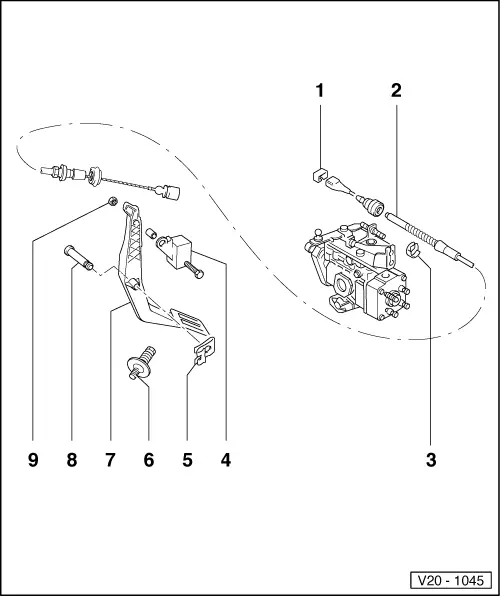 1
2
9
8
7
6
5
4
3
V20 - 1045