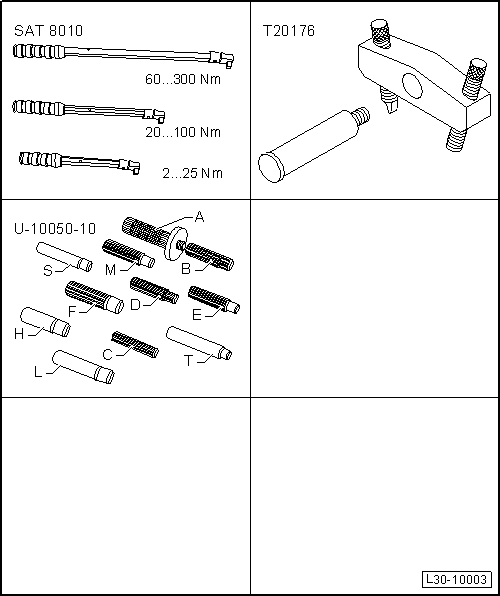 SAT 8010

60...300 Nm

20...100 Nm

2...25 Nm

T20176

U-10050-10

A

S

M

B

F

D

E

H

C

T

L

L30-10003