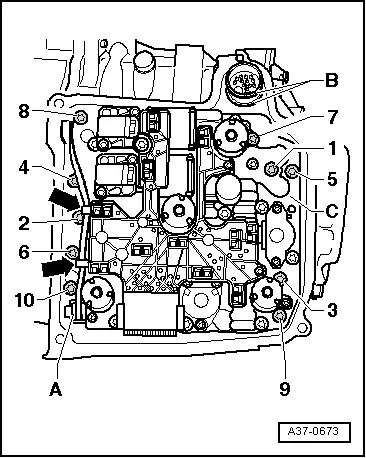 B
8
7
1
4
5
C
2
6
10
3
A
9
A37-0673