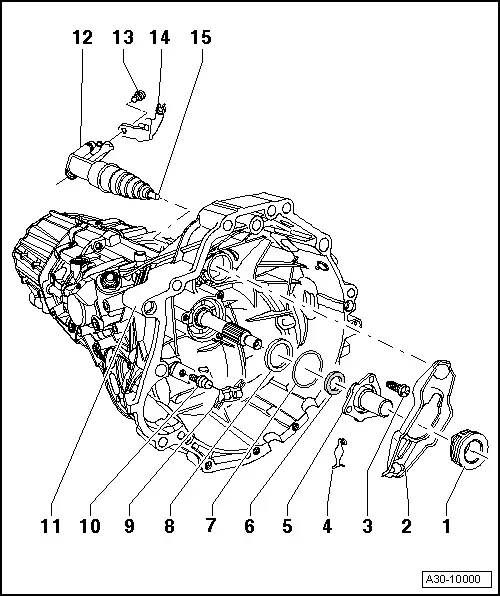 12 13 14 15

11 10 9 8 7 6 5 4 3 2 1

A30-10000