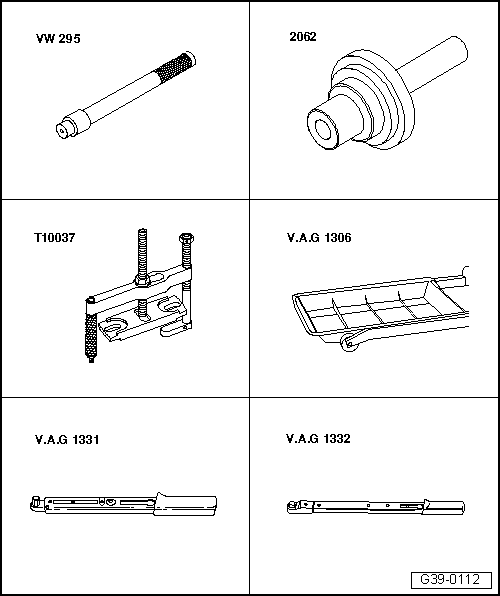 VW 295

2062

T10037

V.A.G 1306

V.A.G 1331

V.A.G 1332

G39-0112