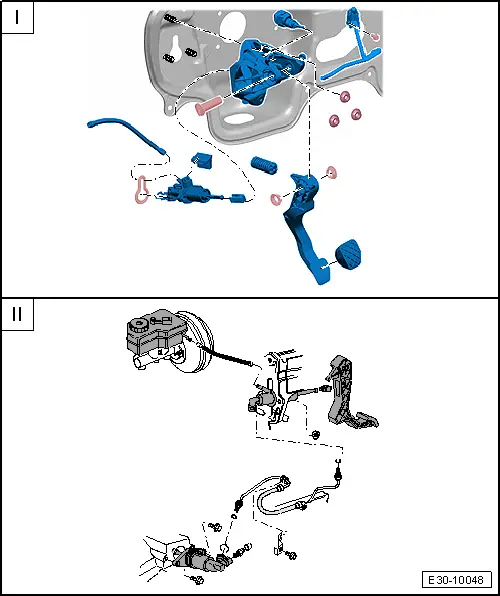 I

II

E30-10048