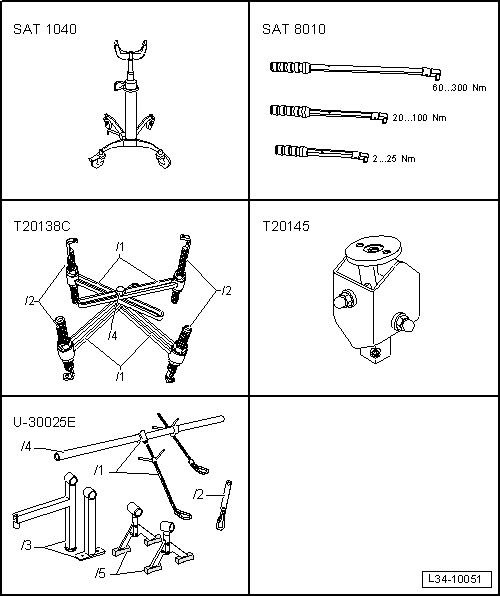 SAT 1040

SAT 8010

60...300 Nm

20...100 Nm

2...25 Nm

T20138C

/1

/2

/2

/4

/1

T20145

U-30025E

/4

/1

/2

/3

/5

L34-10051