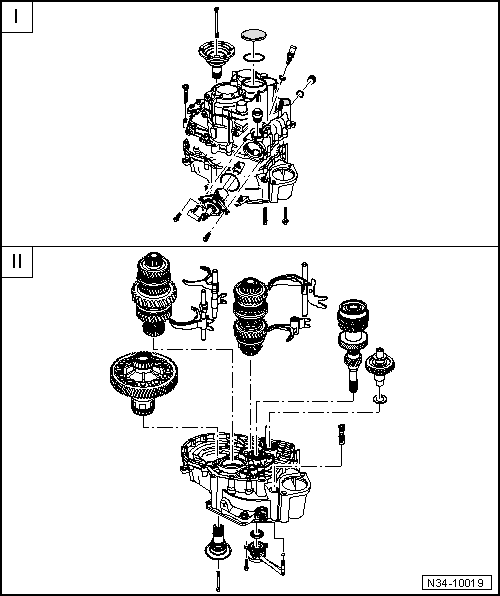 I

II

N34-10019