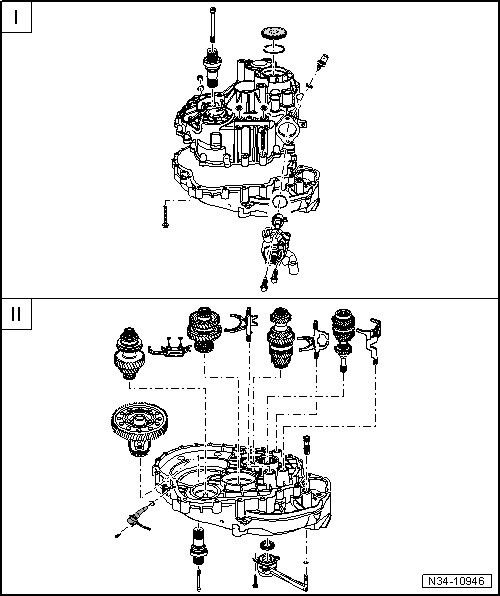 I

II

N34-10946