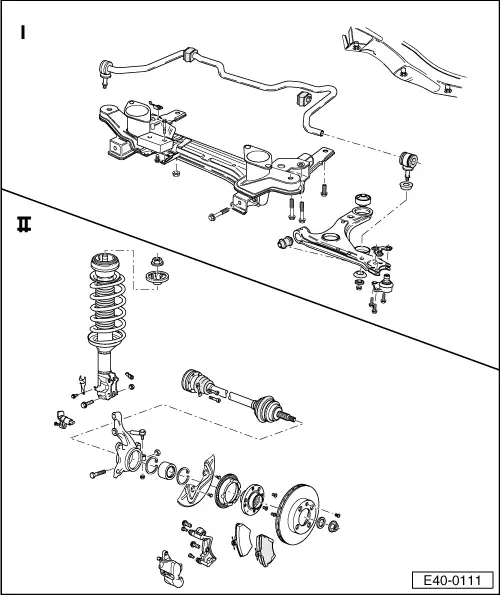 I

II

E40-0111