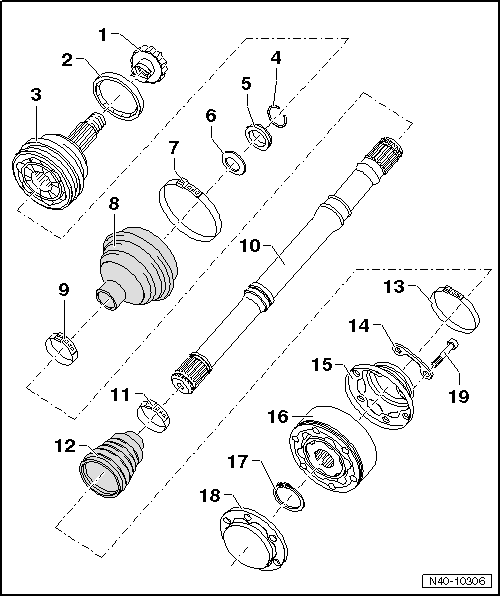 1
2
3
4
5
6
7
8
9
10
11
12
13
14
15
16
17
18
19
N40-10306