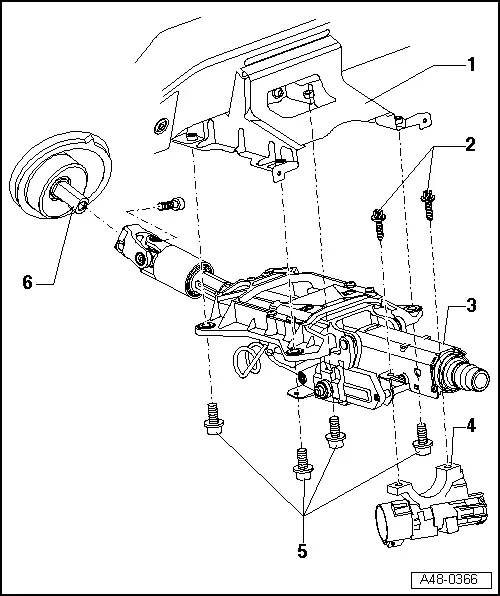 1
2
6
3
4
5
A48-0366