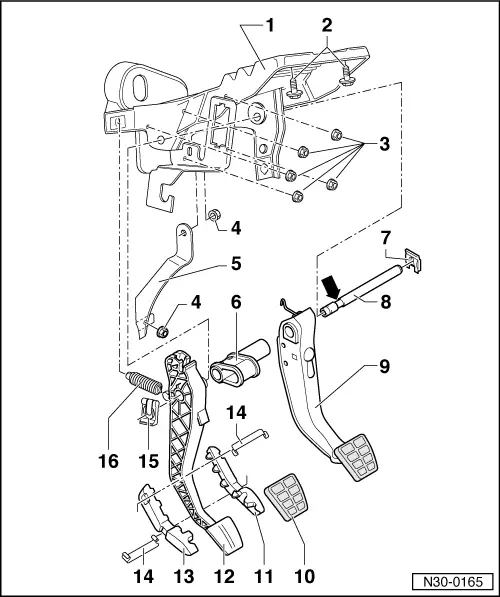 1
2
3
4
5
4
6
7
8
9
14
16
15
14
13
12
11
10
N30-0165