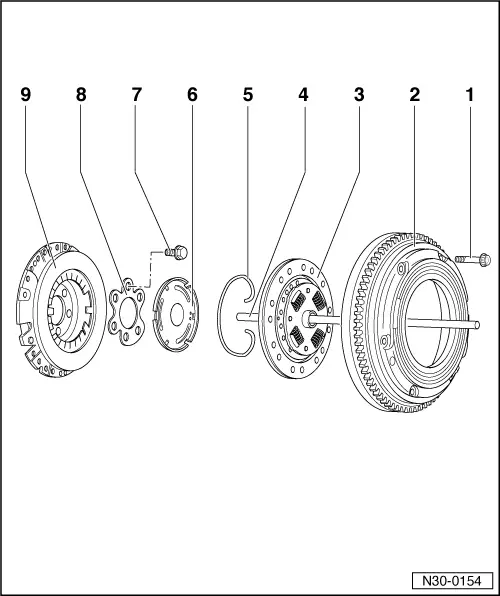 9 8 7 6 5 4 3 2 1

N30-0154