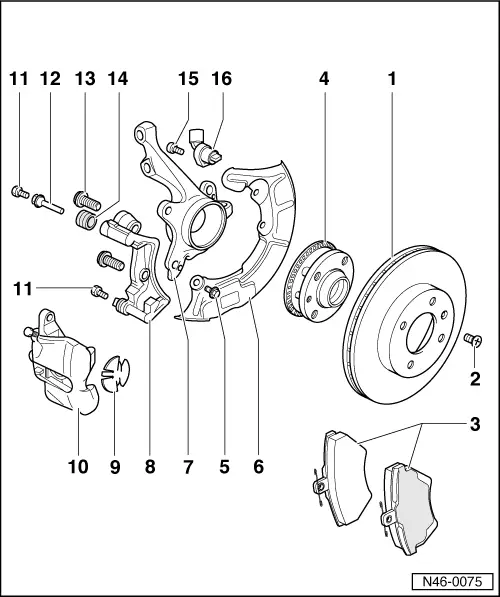 11 12 13 14 15 16 4 1

11

2

3

10 9 8 7 5 6

N46-0075