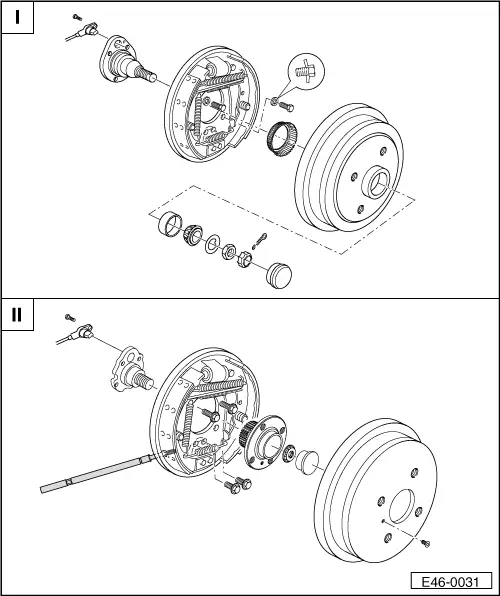 I

II

E46-0031