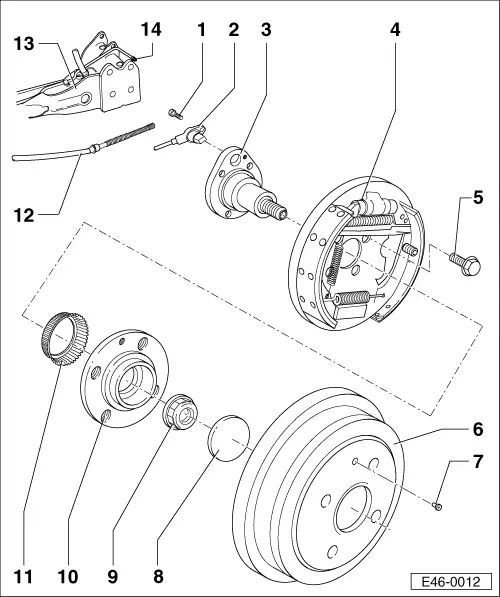 13
14
1
2
3
4
5
12
6
7
11
10
9
8
E46-0012