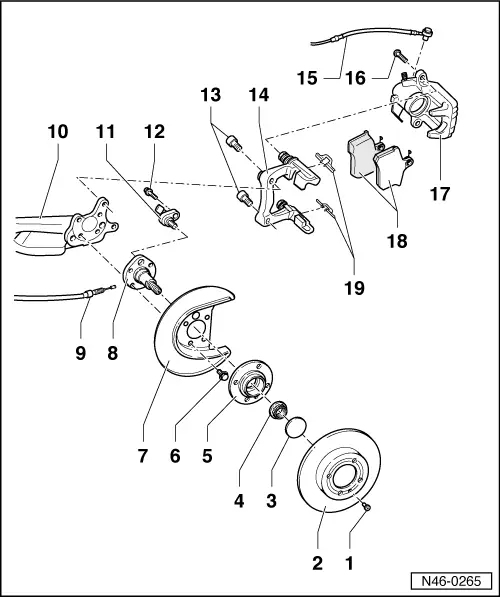 15
16
13
14
10
11
12
17
18
19
9
8
7
6
5
4
3
2
1
N46-0265