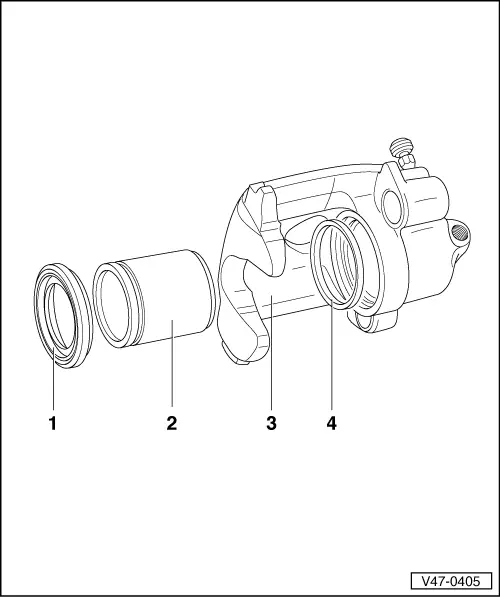 1
2
3
4
V47-0405