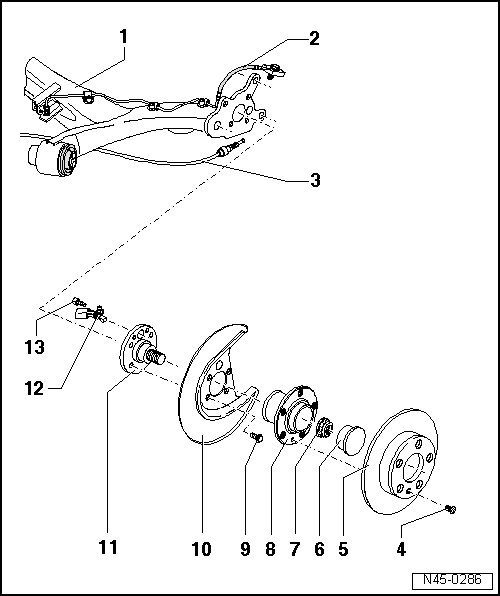 1
2
3
13
12
11
10
9
8
7
6
5
4
N45-0286