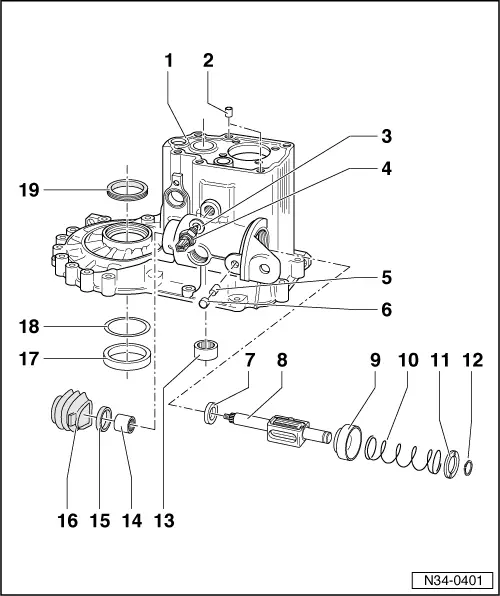 1
2
3
4
19
5
6
18
17
7
8
9
10
11
12
16
15
14
13
N34-0401