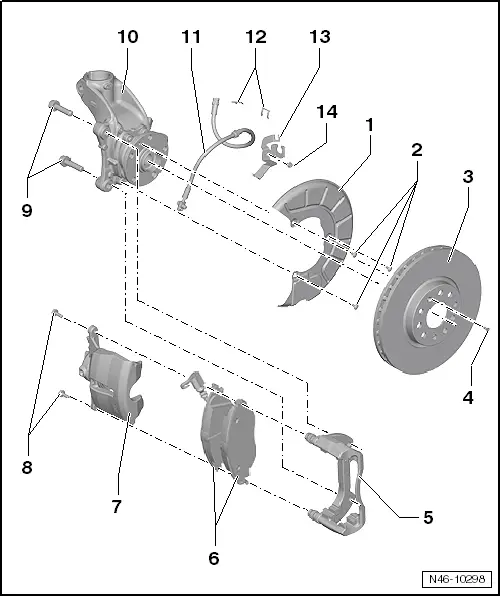 10
11
12
13
14
1
2
3
9
4
8
7
6
5
N46-10298