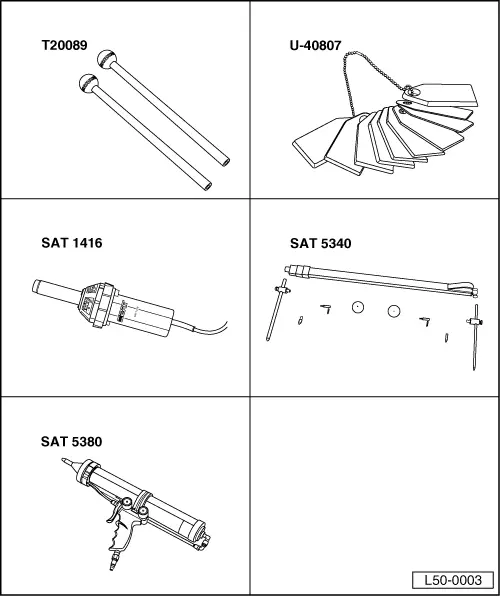 T20089

U-40807

SAT 1416

SAT 5340

SAT 5380

L50-0003