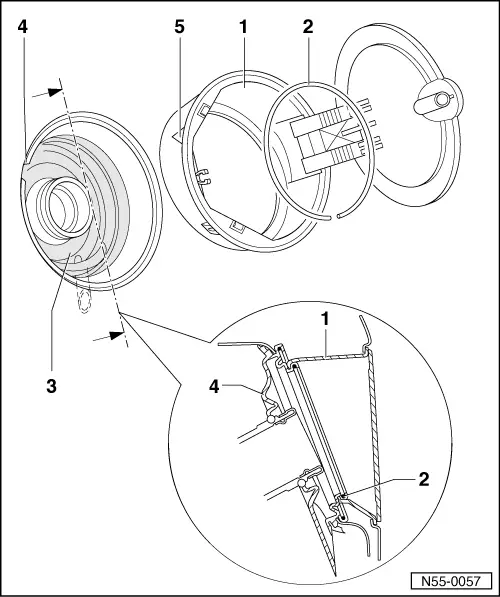 4
5
1
2
3
1
4
2
N55-0057