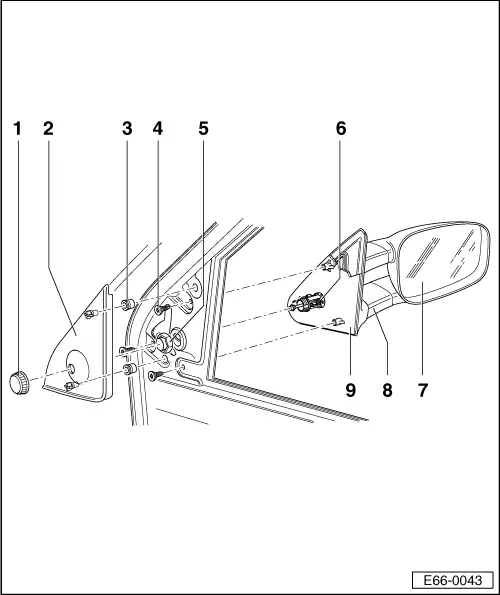 1 2 3 4 5 6

9 8 7

E66-0043