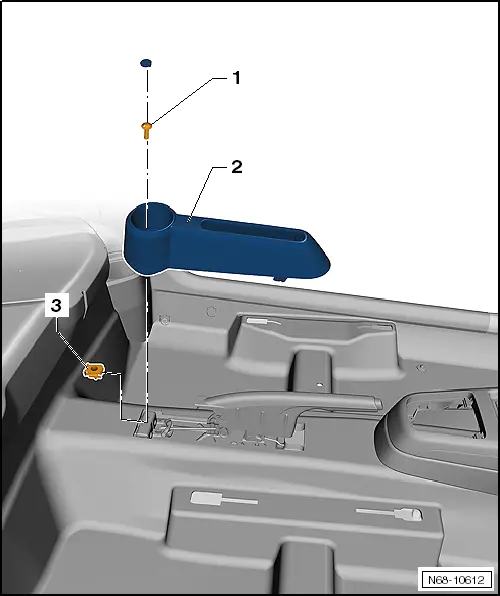 1

2

3

N68-10612