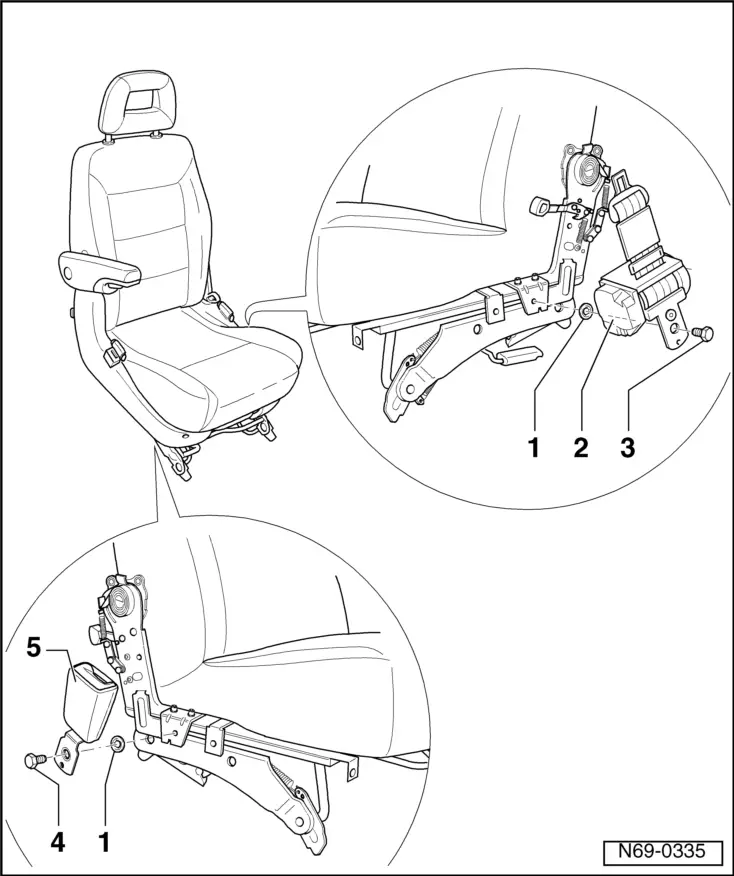 1
2
3
5
4
1
N69-0335