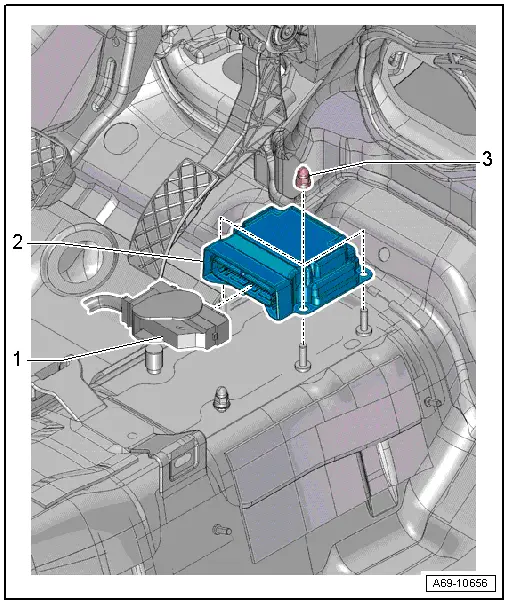 3
2
1
A69-10656