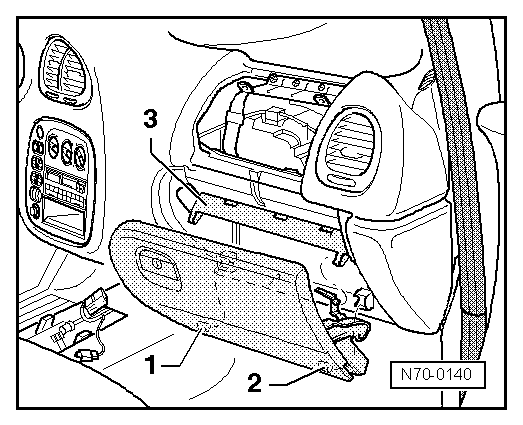 3
1
2
N70-0140