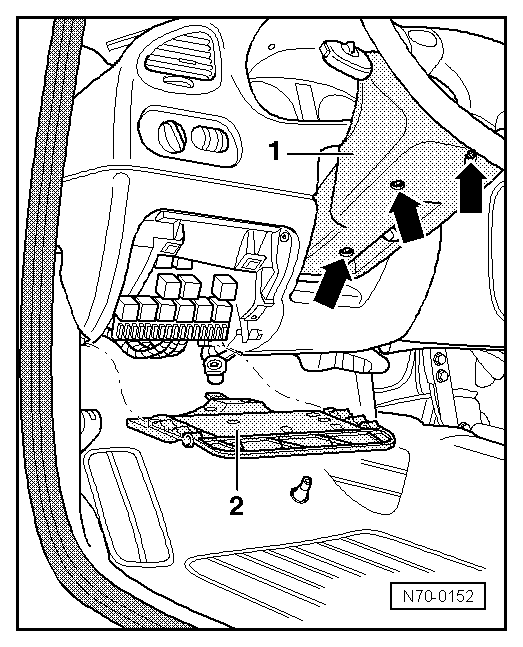 1

2

N70-0152