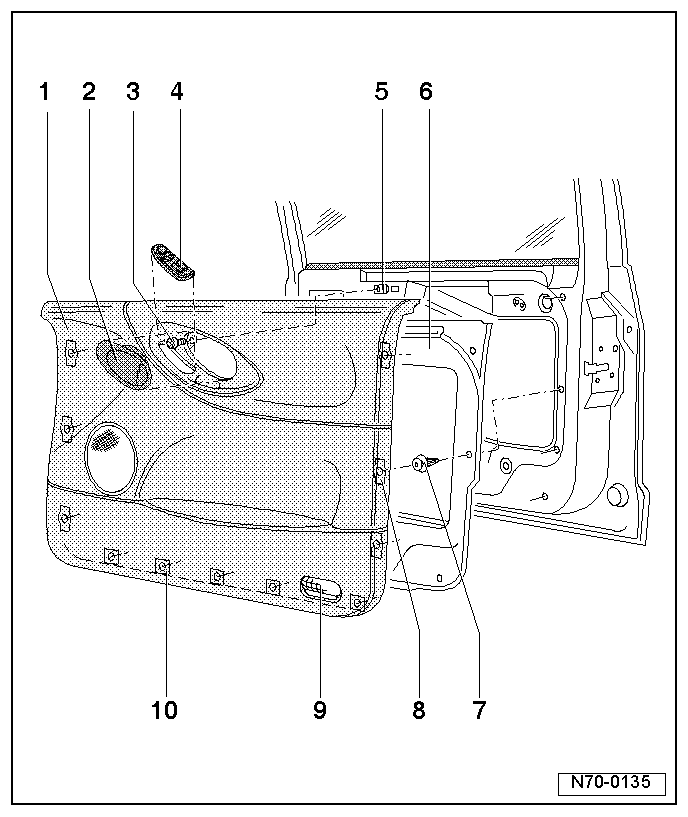 1 2 3 4 5 6

10 9 8 7

N70-0135