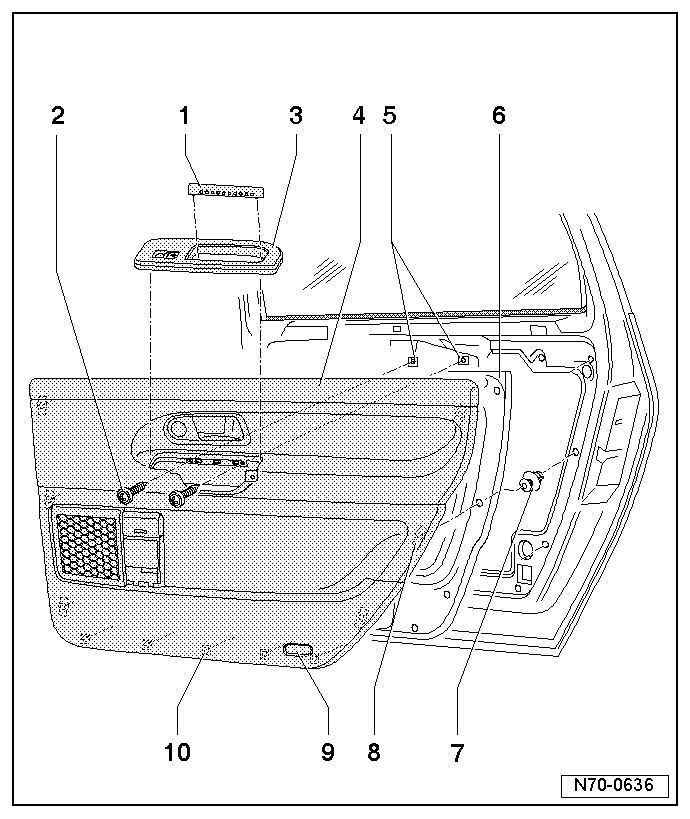 2
1
3
4
5
6
10
9
8
7
N70-0636