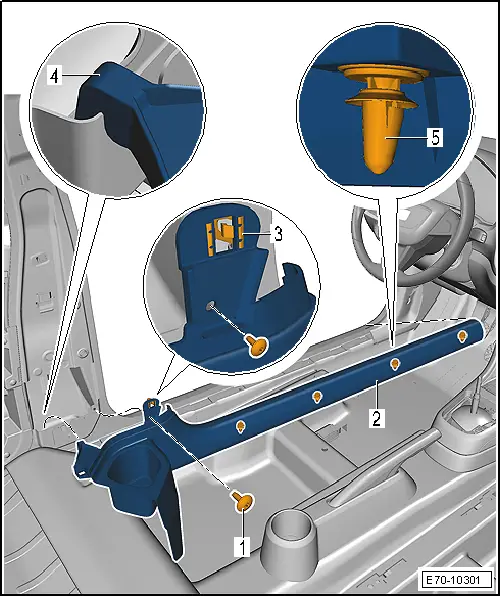 4
5
3
2
1
E70-10301