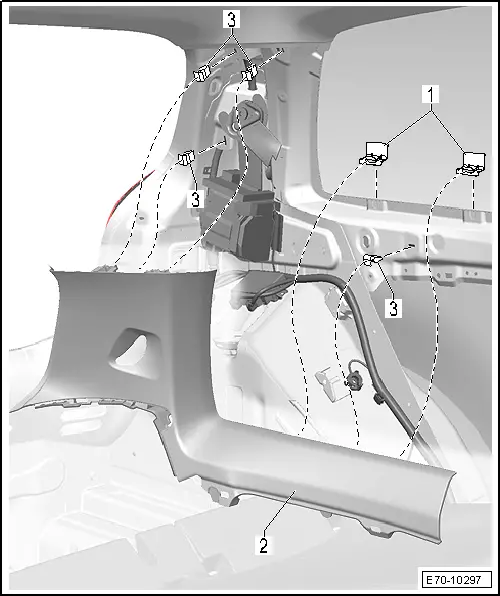 3
1
3
3
2
E70-10297