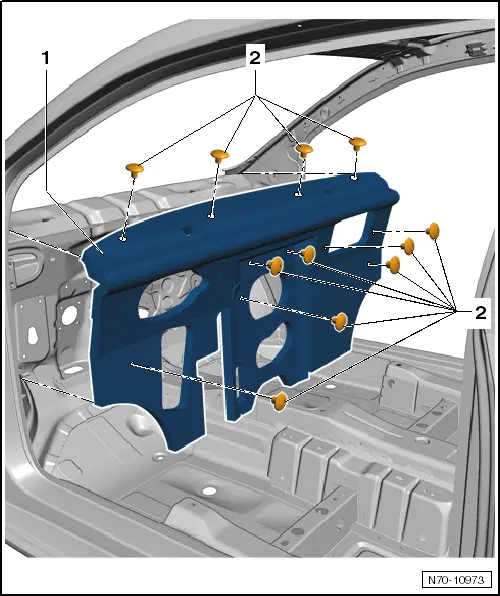 1

2

2

N70-10973