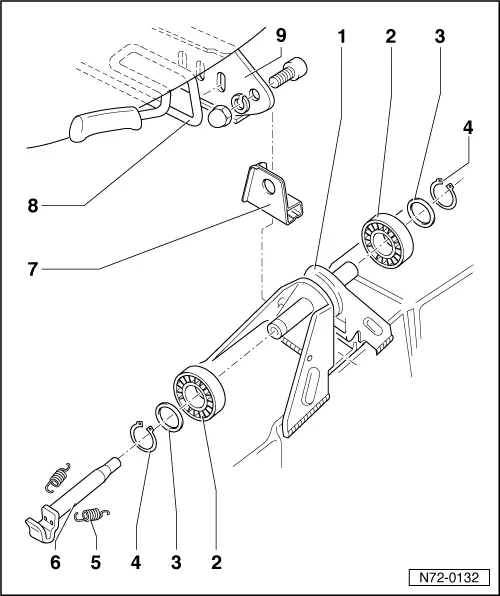 9
1
2
3
4
8
7
6
5
4
3
2
N72-0132