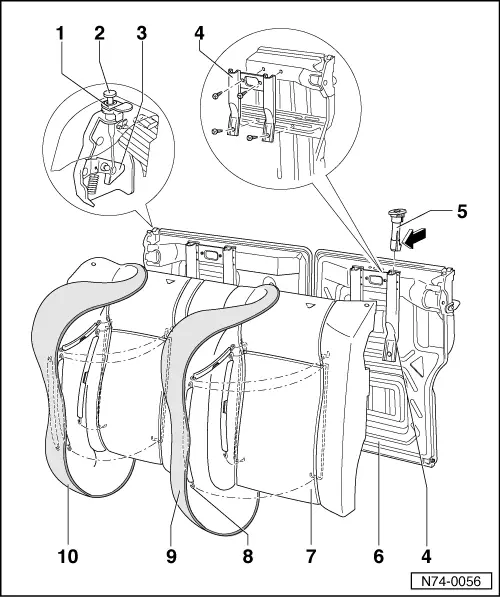 1 2 3 4

5

10 9 8 7 6 4

N74-0056