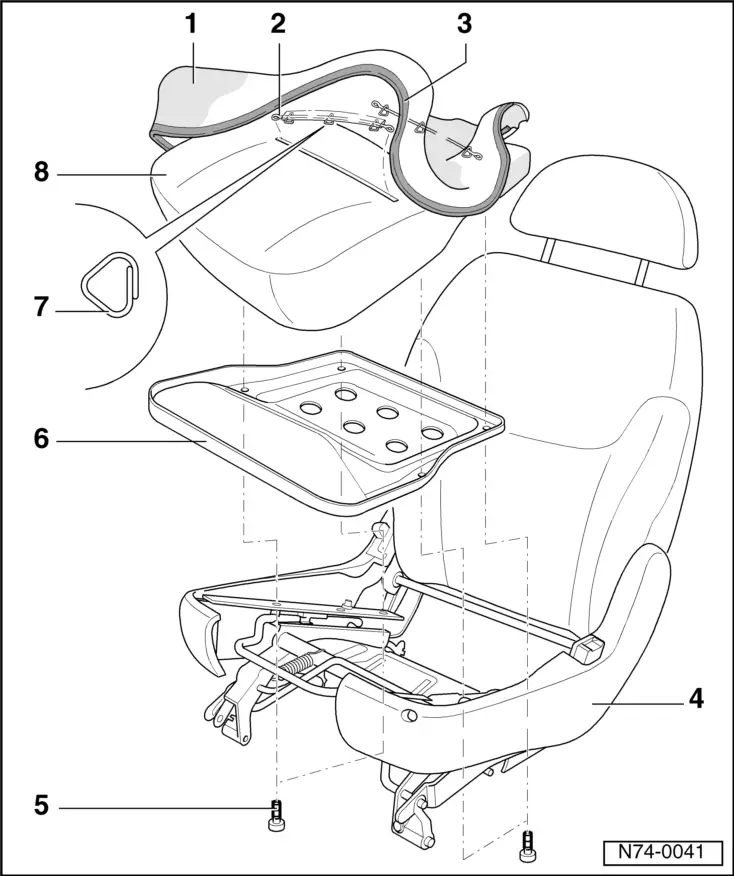 1
2
3
8
7
6
4
5
N74-0041