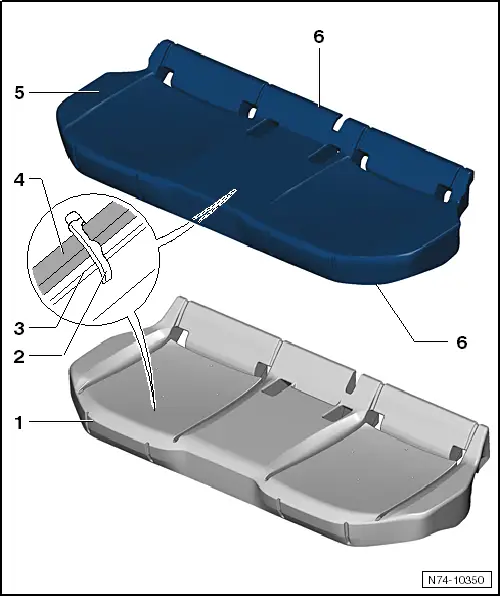 6
5
4
3
2
6
1
N74-10350