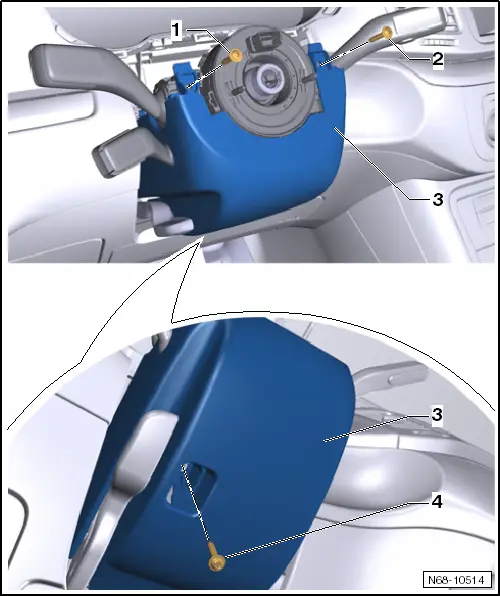 1
2
3
3
4
N68-10514