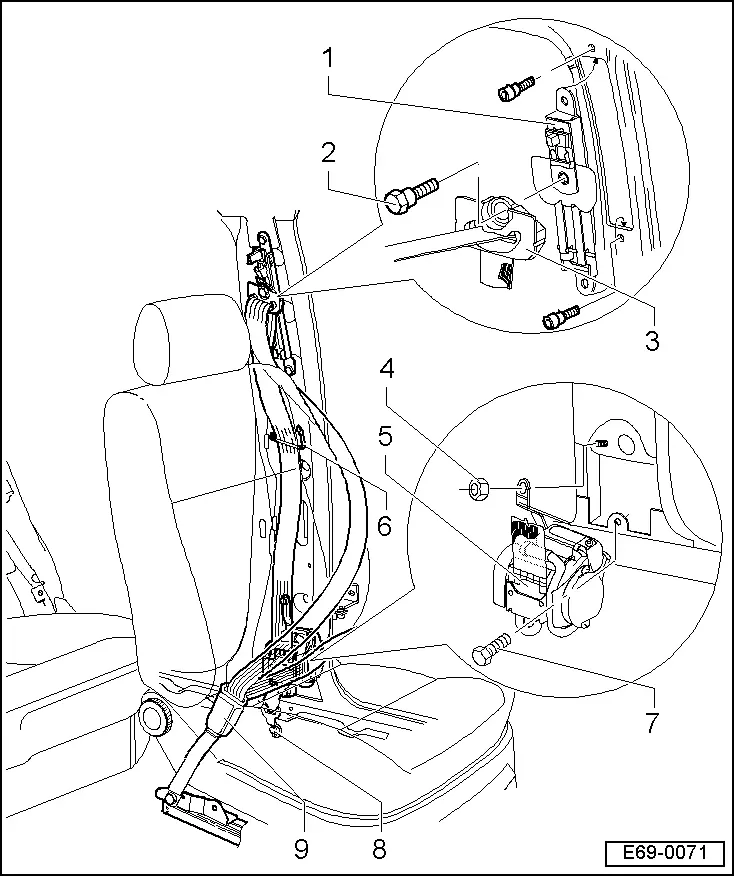 1
2
3
4
5
6
7
9
8
E69-0071