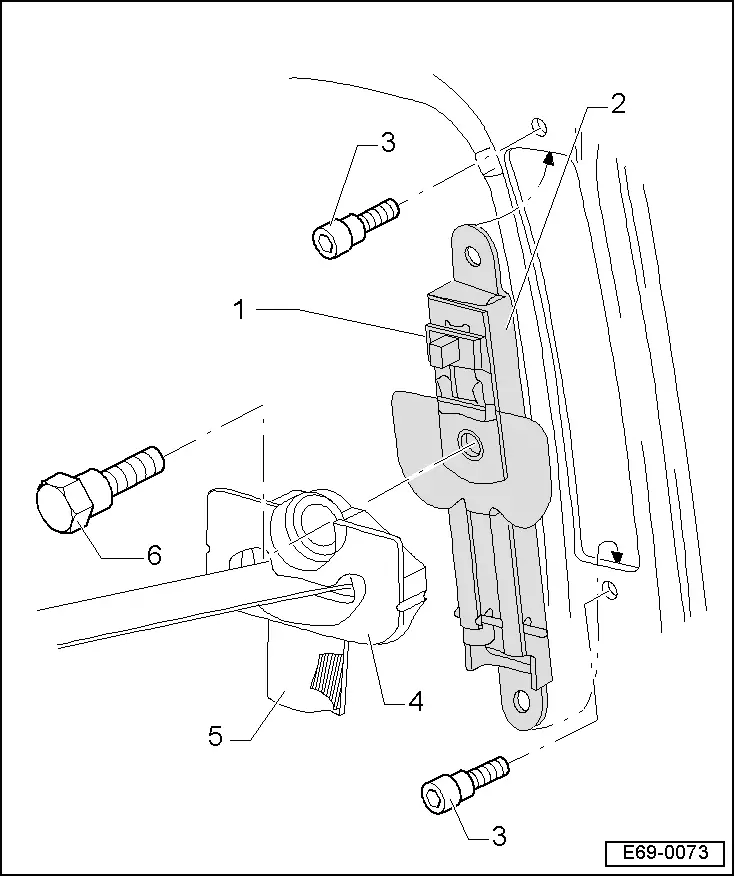 2
3
1
6
4
5
3
E69-0073