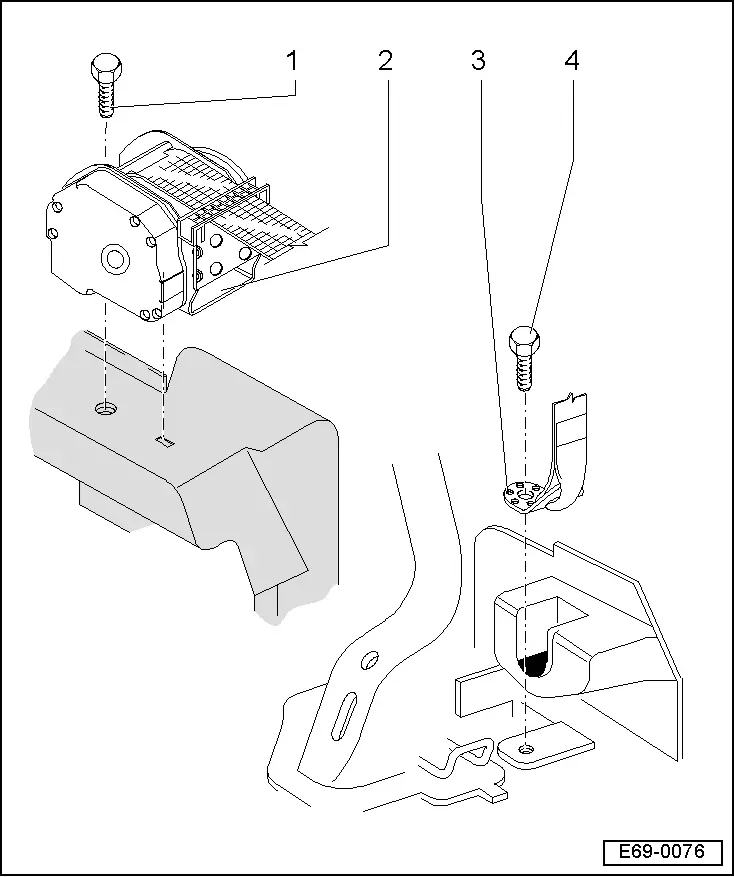 1
2
3
4
E69-0076