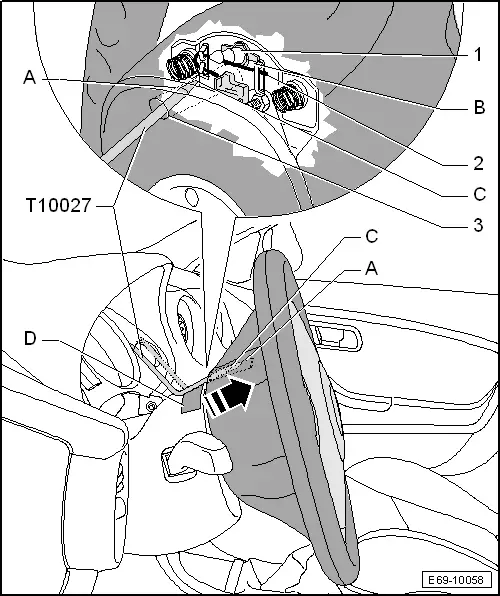 1
A
B
2
C
T10027
3
C
A
D
E69-10058