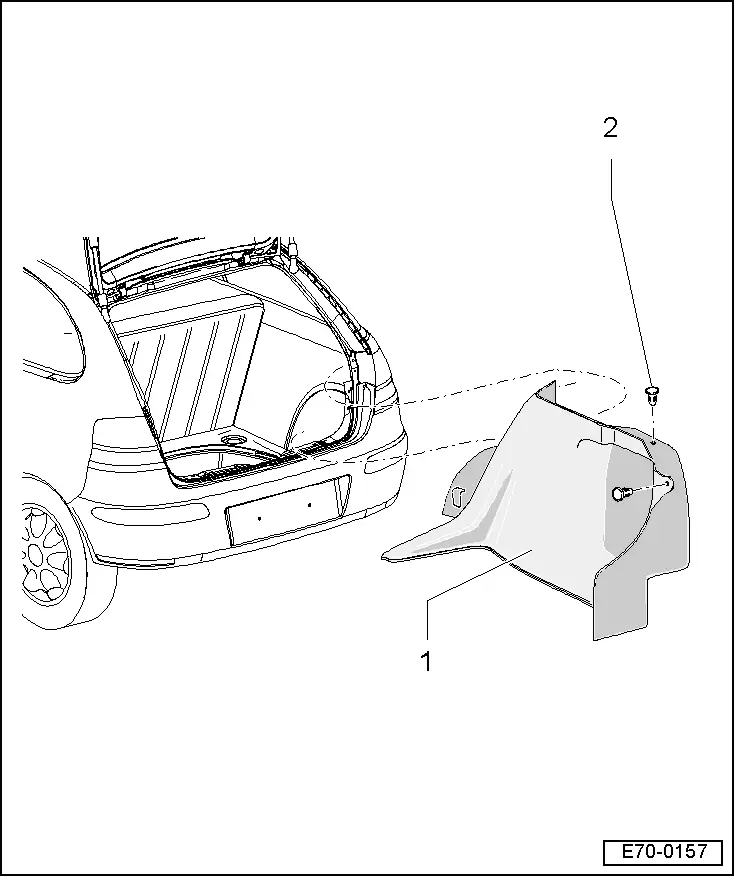 2

1

E70-0157