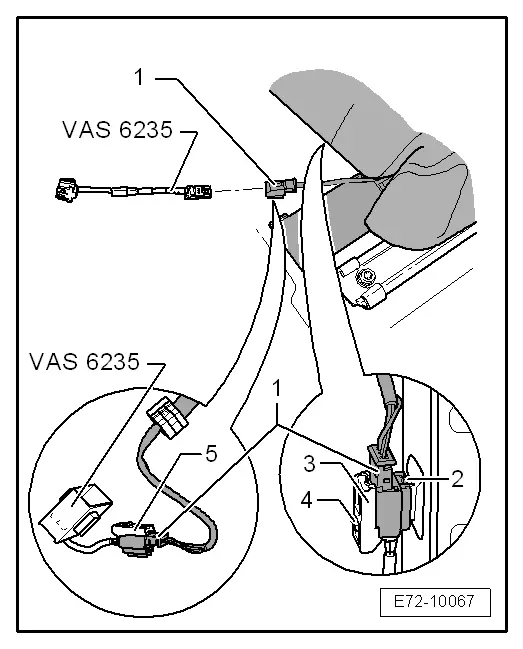 1
VAS 6235
VAS 6235
1
5
3
2
4
E72-10067