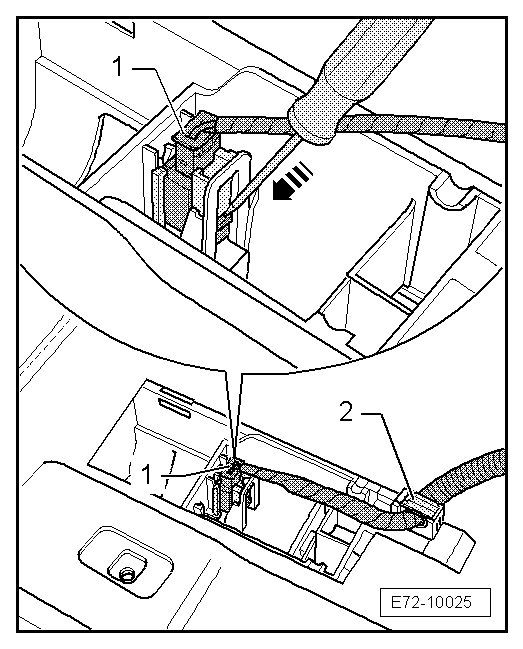 1

2

1

E72-10025